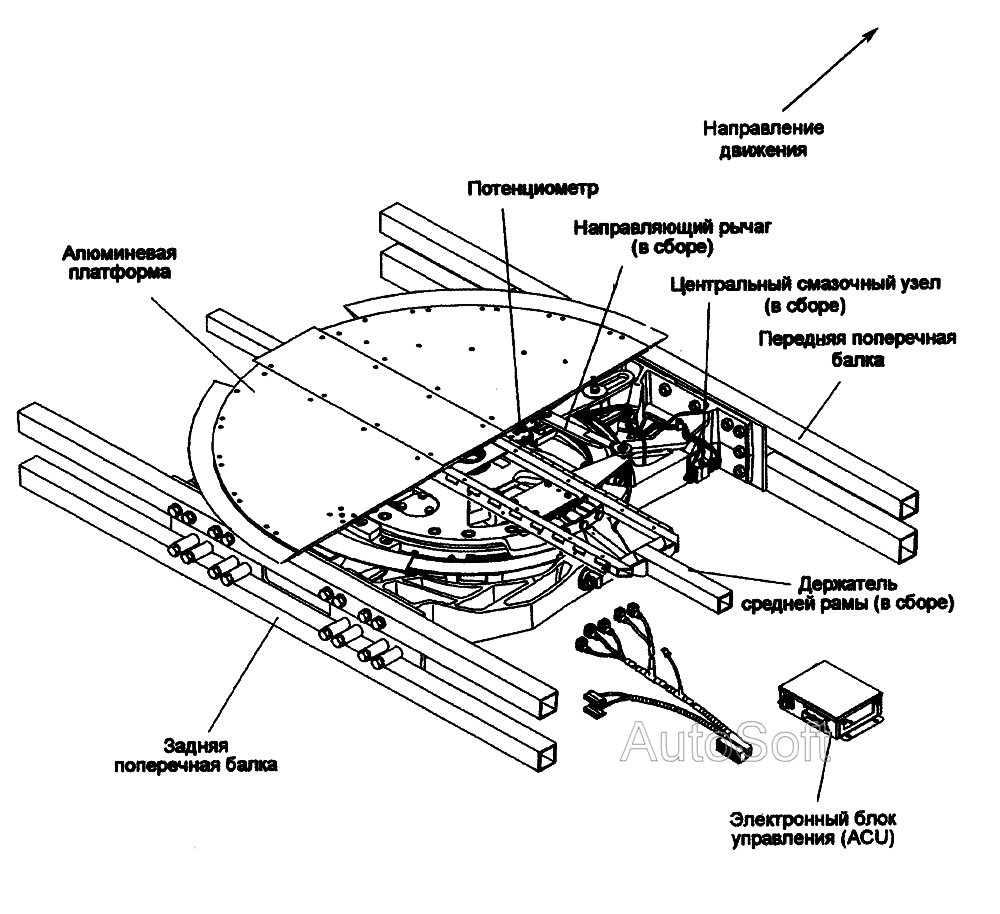 Направление движения

Потенциометр

Направляющий рычаг (в сборе)

Алюминевая платформа

Центральный смазочный узел (в сборе)

Передняя поперечная балка

Держатель средней рамы (в сборе)

Задняя поперечная балка

AutoSoft

Электронный блок управления (ACU)